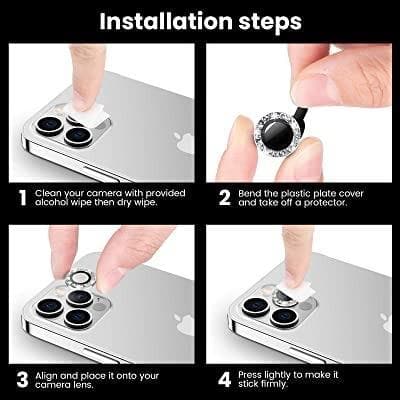 Installation steps

1 Clean your camera with provided alcohol wipe then dry wipe.

2 Bend the plastic plate cover and take off a protector.

3 Align and place it onto your camera lens.

4 Press lightly to make it stick firmly.