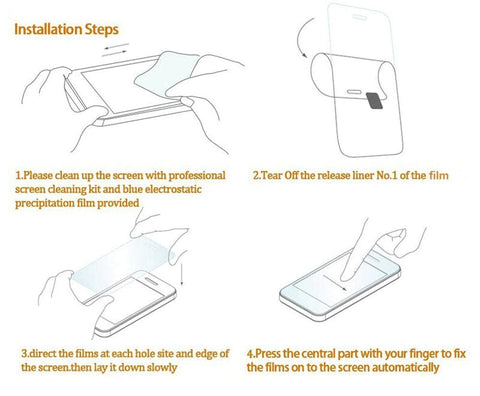 Installation Steps

1.Please clean up the screen with professional screen cleaning kit and blue electrostatic precipitation film provided

2.Tear Off the release liner No.1 of the film

3.direct the films at each hole site and edge of the screen.then lay it down slowly

4.Press the central part with your finger to fix the films on to the screen automatically