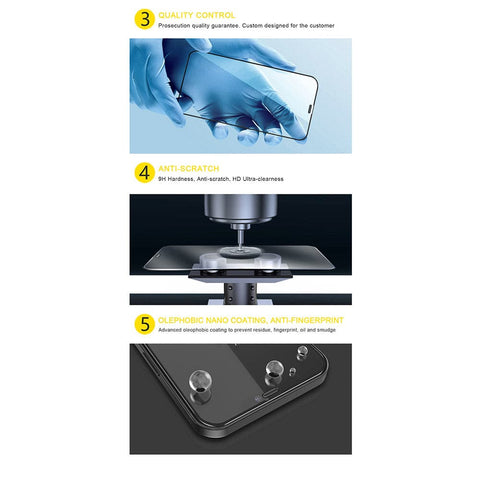 3 QUALITY CONTROL
Prosecution quality guarantee. Custom designed for the customer

4 ANTI-SCRATCH
9H Hardness, Anti-scratch, HD Ultra-clearness

5 OLEPHOBIC NANO COATING, ANTI-FINGERPRINT
Advanced oleophobic coating to prevent residue, fingerprint, oil and smudge