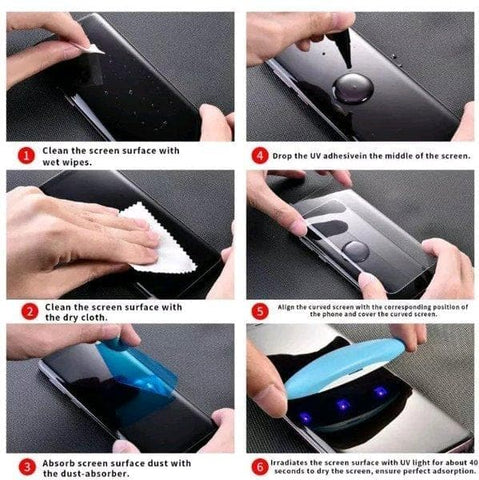 1 Clean the screen surface with wet wipes.

2 Clean the screen surface with the dry cloth.

3 Absorb screen surface dust with the dust-absorber.

4 Drop the UV adhesivein the middle of the screen.

5 Align the curved screen with the corresponding position of the phone and cover the curved screen.

6 Irradiates the screen surface with UV light for about 40 seconds to dry the screen, ensure perfect adsorption.